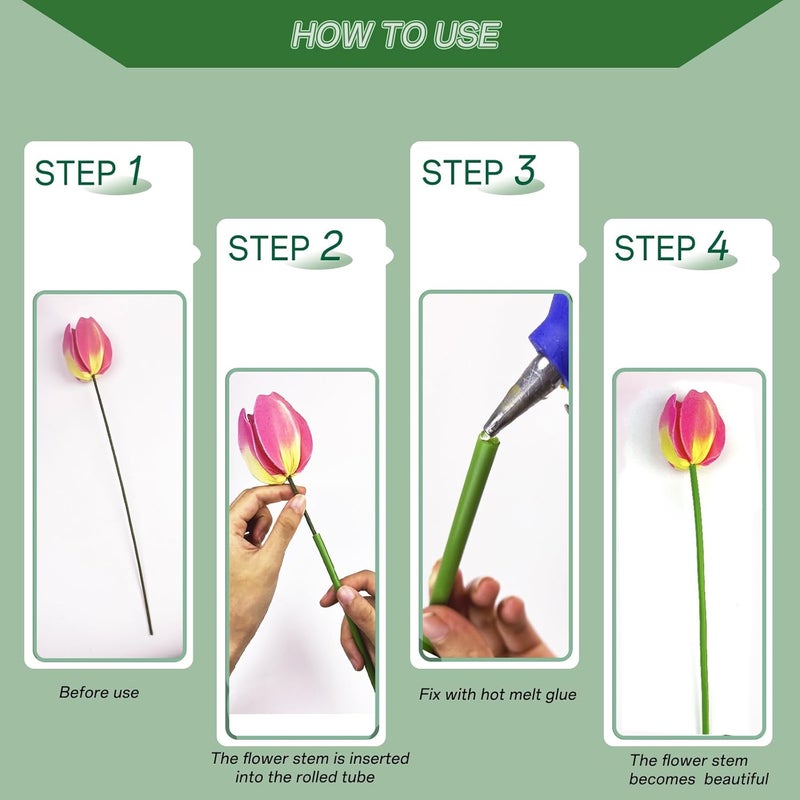 HOW TO USE

STEP 1

Before use

STEP 2

The flower stem is inserted into the rolled tube

STEP 3

Fix with hot melt glue

STEP 4

The flower stem becomes beautiful